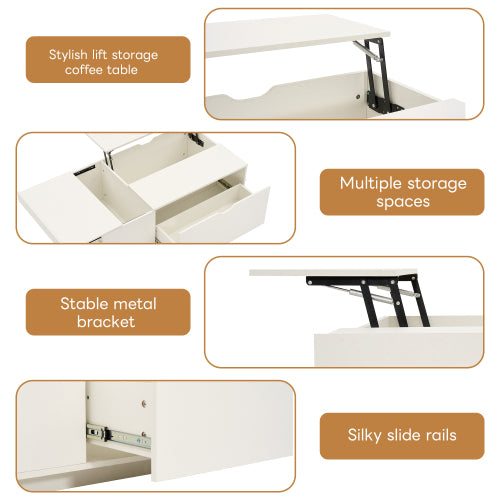 Stylish lift storage coffee table

Multiple storage spaces

Stable metal bracket

Silky slide rails